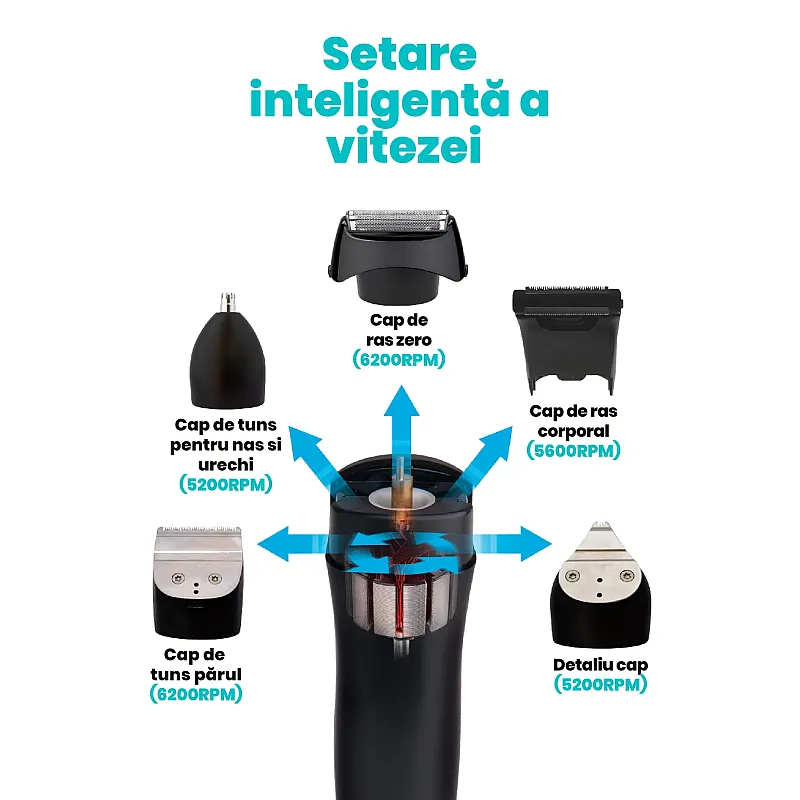 Setare inteligentă a vitezei

Cap de ras zero (6200RPM)

Cap de tuns pentru nas si urechi (5200RPM)

Cap de ras corporal (5600RPM)

Cap de tuns părul (6200RPM)

Detaliu cap (5200RPM)